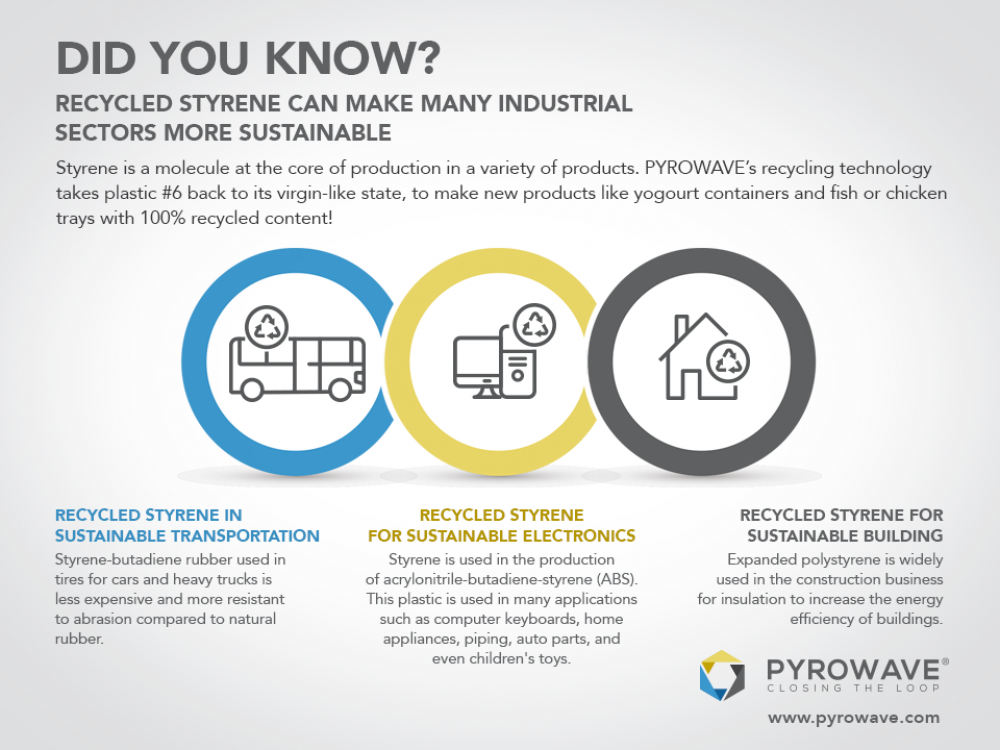 DID YOU KNOW?

RECYCLED STYRENE CAN MAKE MANY INDUSTRIAL SECTORS MORE SUSTAINABLE

Styrene is a molecule at the core of production in a variety of products. PYROWAVE's recycling technology takes plastic #6 back to its virgin-like state, to make new products like yogourt containers and fish or chicken trays with 100% recycled content!

RECYCLED STYRENE IN SUSTAINABLE TRANSPORTATION

Styrene-butadiene rubber used in tires for cars and heavy trucks is less expensive and more resistant to abrasion compared to natural rubber.

RECYCLED STYRENE FOR SUSTAINABLE ELECTRONICS

Styrene is used in the production of acrylonitrile-butadiene-styrene (ABS). This plastic is used in many applications such as computer keyboards, home appliances, piping, auto parts, and even children's toys.

RECYCLED STYRENE FOR SUSTAINABLE BUILDING

Expanded polystyrene is widely used in the construction business for insulation to increase the energy efficiency of buildings.

PYROWAVE®
CLOSING THE LOOP

www.pyrowave.com